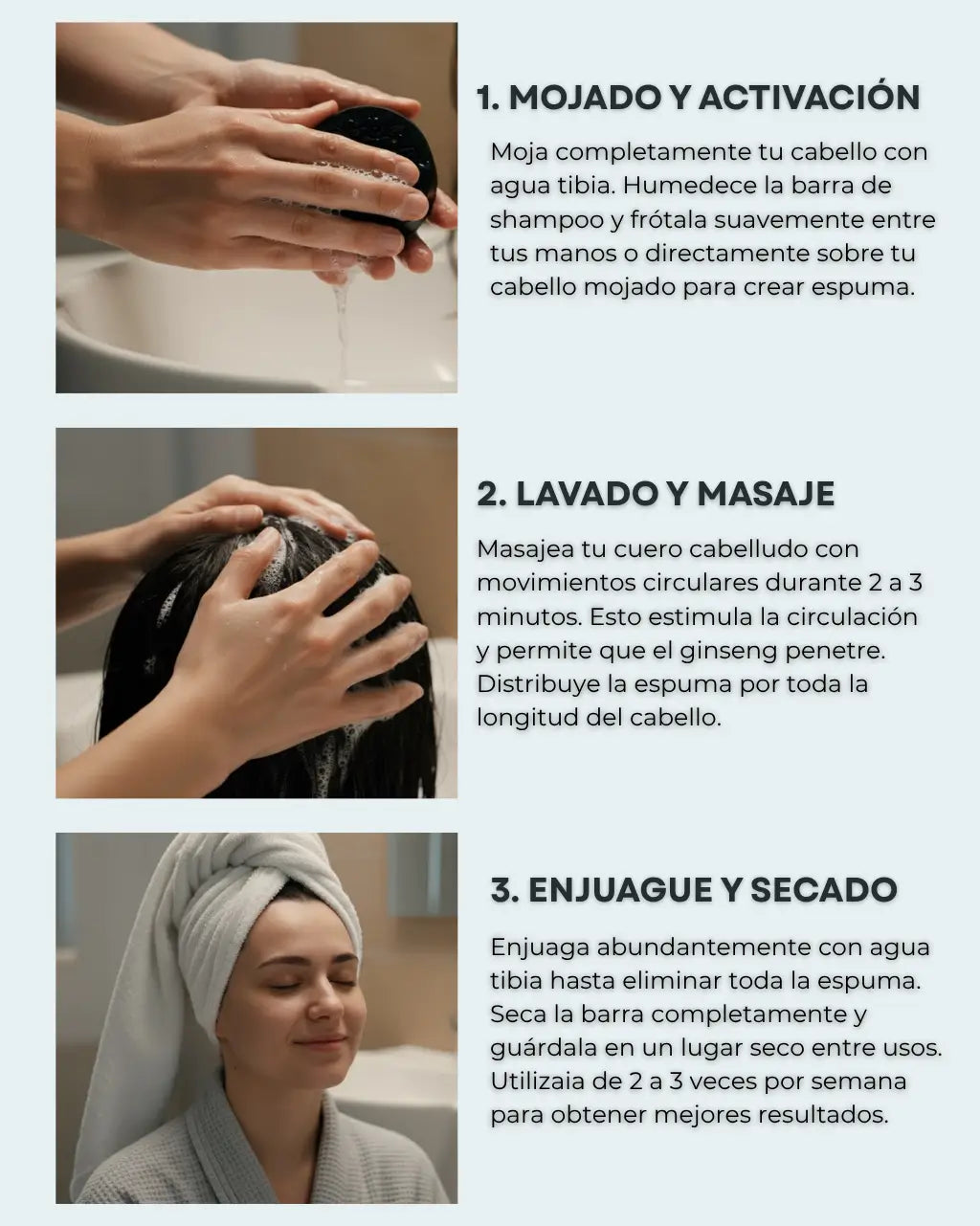 1. MOJADO Y ACTIVACIÓN

Moja completamente tu cabello con agua tibia. Humedece la barra de shampoo y frótala suavemente entre tus manos o directamente sobre tu cabello mojado para crear espuma.

2. LAVADO Y MASAJE

Masajea tu cuero cabelludo con movimientos circulares durante 2 a 3 minutos. Esto estimula la circulación y permite que el ginseng penetre. Distribuye la espuma por toda la longitud del cabello.

3. ENJUAGUE Y SECADO

Enjuaga abundantemente con agua tibia hasta eliminar toda la espuma. Seca la barra completamente y guárdala en un lugar seco entre usos. Utilizaia de 2 a 3 veces por semana para obtener mejores resultados.